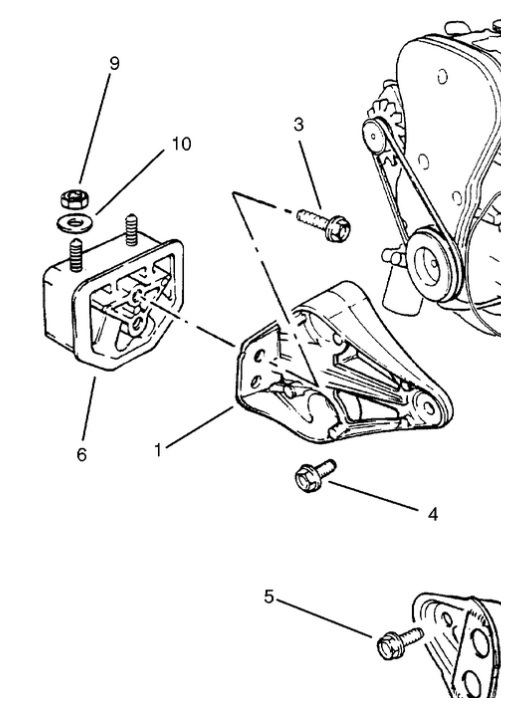 9
10
3
6
1
4
5