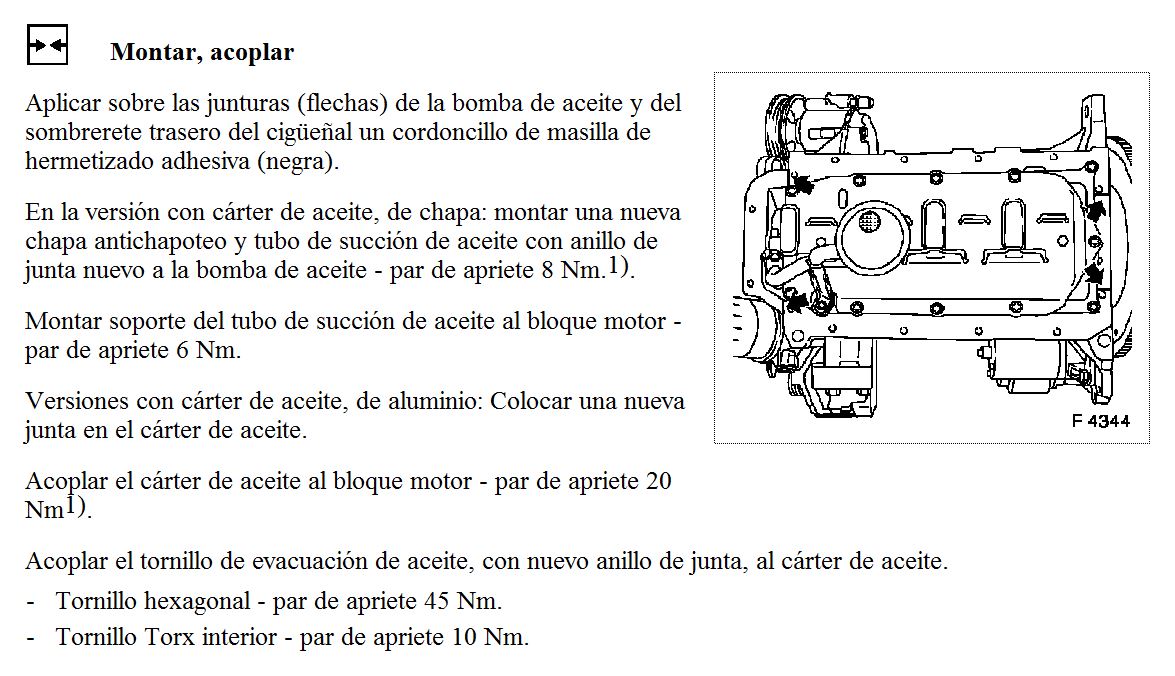 Montar, acoplar

Aplicar sobre las junturas (flechas) de la bomba de aceite y del sombrerete trasero del cigüeñal un cordoncillo de masilla de hermetizado adhesiva (negra).

En la versión con cárter de aceite, de chapa: montar una nueva chapa antichapoteo y tubo de succión de aceite con anillo de junta nuevo a la bomba de aceite - par de apriete 8 Nm.$^{1)}$.

Montar soporte del tubo de succión de aceite al bloque motor - par de apriete 6 Nm.

Versiones con cárter de aceite, de aluminio: Colocar una nueva junta en el cárter de aceite.

Acoplar el cárter de aceite al bloque motor - par de apriete 20 Nm$^{1)}$.

F 4344

Acoplar el tornillo de evacuación de aceite, con nuevo anillo de junta, al cárter de aceite.

- Tornillo hexagonal - par de apriete 45 Nm.
- Tornillo Torx interior - par de apriete 10 Nm.