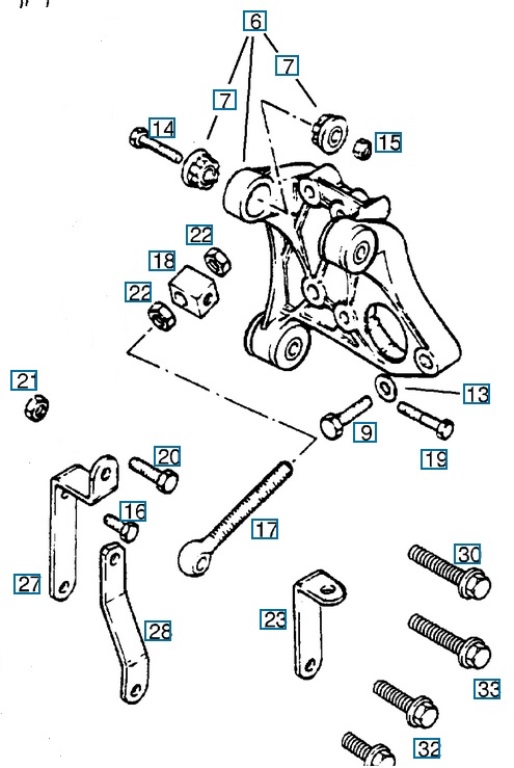 6
7
7
14
15
22
18
22
21
13
9
19
20
16
17
27
28
23
30
33
32