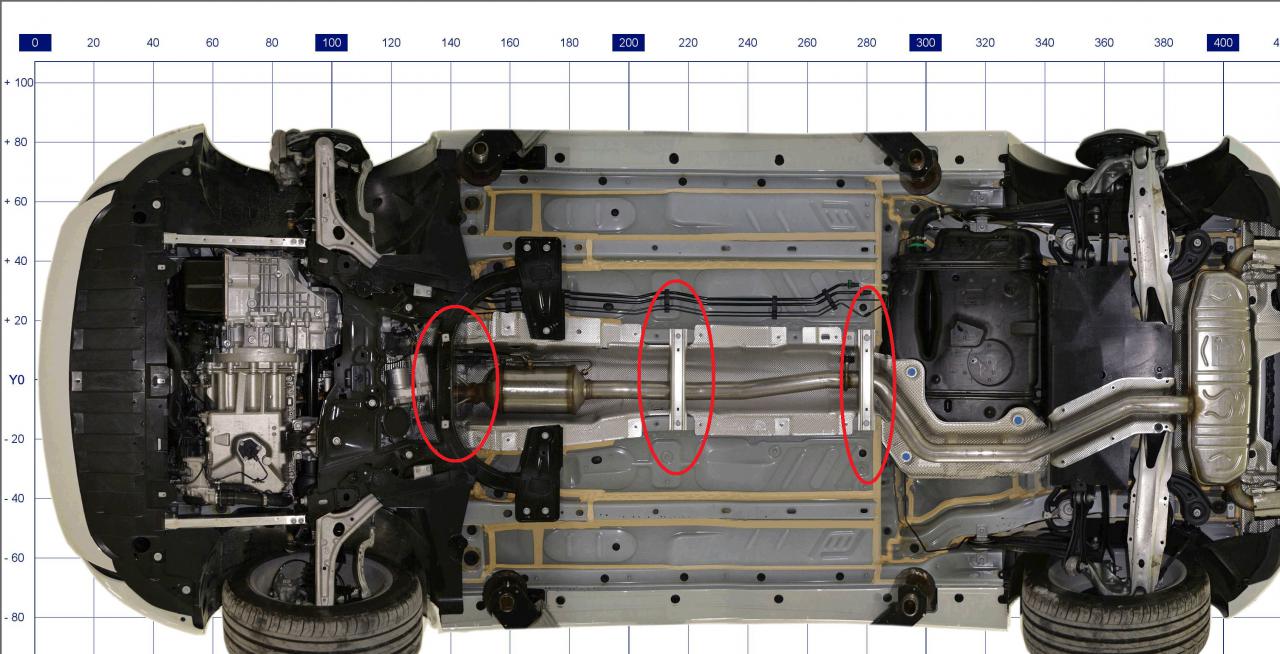 0 20 40 60 80 100 120 140 160 180 200 220 240 260 280 300 320 340 360 380 400 4

+ 100
+ 80
+ 60
+ 40
+ 20
Y0
- 20
- 40
- 60
- 80