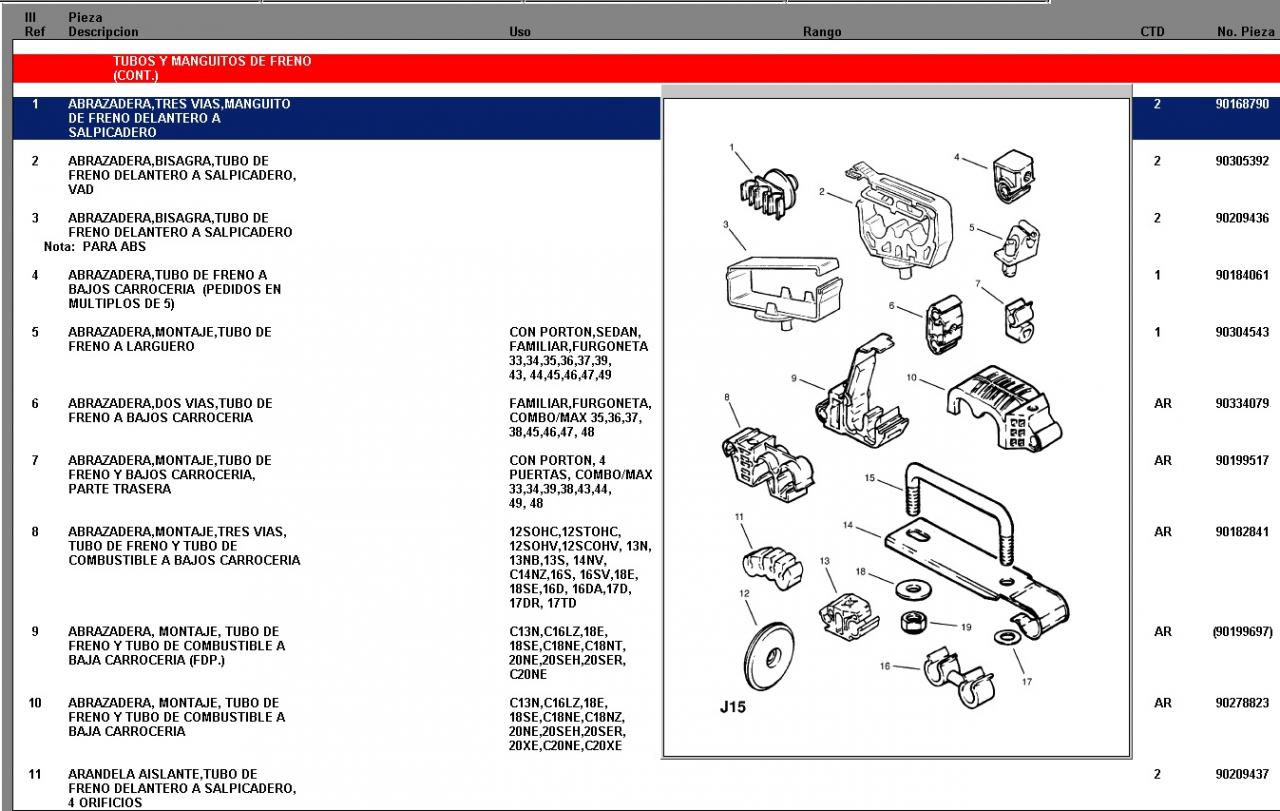 | Ill Ref | Pieza Descripcion | Uso | Rango | CTD | No. Pieza |
|---|---|---|---|---|---|
| | TUBOS Y MANGUITOS DE FRENO (CONT.) | | | | |
| 1 | ABRAZADERA,TRES VIAS,MANGUITO DE FRENO DELANTERO A SALPICADERO | | | 2 | 90168790 |
| 2 | ABRAZADERA,BISAGRA,TUBO DE FRENO DELANTERO A SALPICADERO, VAD | | | 2 | 90305392 |
| 3 | ABRAZADERA,BISAGRA,TUBO DE FRENO DELANTERO A SALPICADERO Nota: PARA ABS | | | 2 | 90209436 |
| 4 | ABRAZADERA,TUBO DE FRENO A BAJOS CARROCERIA (PEDIDOS EN MULTIPLOS DE 5) | | | 1 | 90184061 |
| 5 | ABRAZADERA,MONTAJE,TUBO DE FRENO A LARGUERO | CON PORTON,SEDAN, FAMILIAR,FURGONETA 33,34,35,36,37,39, 43, 44,45,46,47,49 | | 1 | 90304543 |
| 6 | ABRAZADERA,DOS VIAS,TUBO DE FRENO A BAJOS CARROCERIA | FAMILIAR,FURGONETA, COMBO/MAX 35,36,37, 38,45,46,47, 48 | | AR | 90334079 |
| 7 | ABRAZADERA,MONTAJE,TUBO DE FRENO Y BAJOS CARROCERIA, PARTE TRASERA | CON PORTON, 4 PUERTAS, COMBO/MAX 33,34,39,38,43,44, 49, 48 | | AR | 90199517 |
| 8 | ABRAZADERA,MONTAJE,TRES VIAS, TUBO DE FRENO Y TUBO DE COMBUSTIBLE A BAJOS CARROCERIA | 12SOHC,12STOHC, 12SOHV,12SCOHV, 13N, 13NB,13S, 14NV, C14NZ,16S, 16SV,18E, 18SE,16D, 16DA,17D, 17DR, 17TD | | AR | 90182841 |
| 9 | ABRAZADERA, MONTAJE, TUBO DE FRENO Y TUBO DE COMBUSTIBLE A BAJA CARROCERIA (FDP.) | C13N,C16LZ,18E, 18SE,C18NE,C18NT, 20NE,20SEH,20SER, C20NE | | AR | (90199697) |
| 10 | ABRAZADERA, MONTAJE, TUBO DE FRENO Y TUBO DE COMBUSTIBLE A BAJA CARROCERIA | C13N,C16LZ,18E, 18SE,C18NE,C18NZ, 20NE,20SEH,20SER, 20XE,C20NE,C20XE | | AR | 90278823 |
| 11 | ARANDELA AISLANTE,TUBO DE FRENO DELANTERO A SALPICADERO, 4 ORIFICIOS | | | 2 | 90209437 |

1 2 3 4 5 6 7 8 9 10 11 12 13 14 15 16 17 18 19

J15