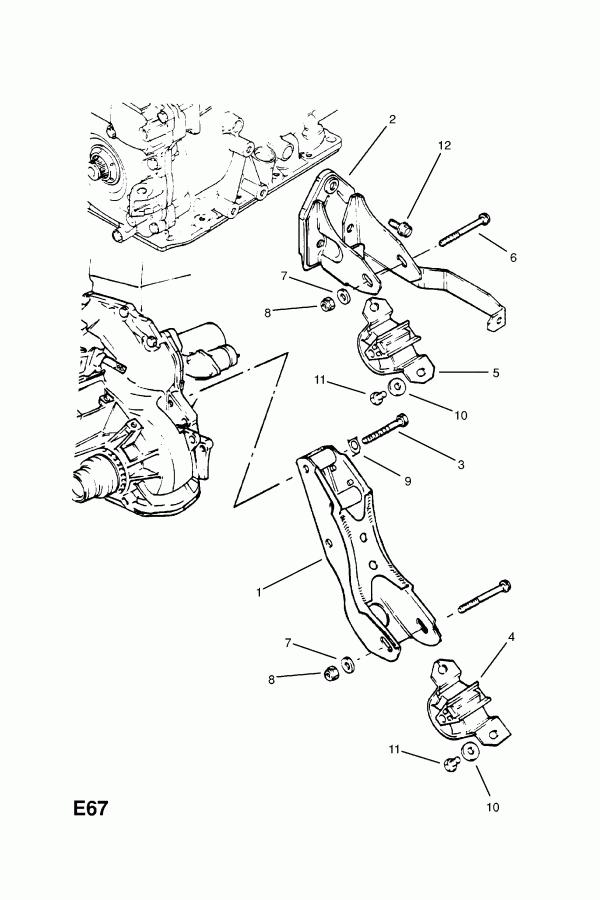 2
12
6
7
8
5
11
10
3
9
1
7
8
4
11
10
E67