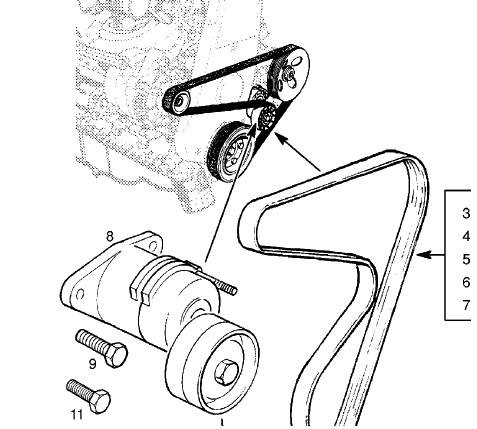 8
9
11
3
4
5
6
7