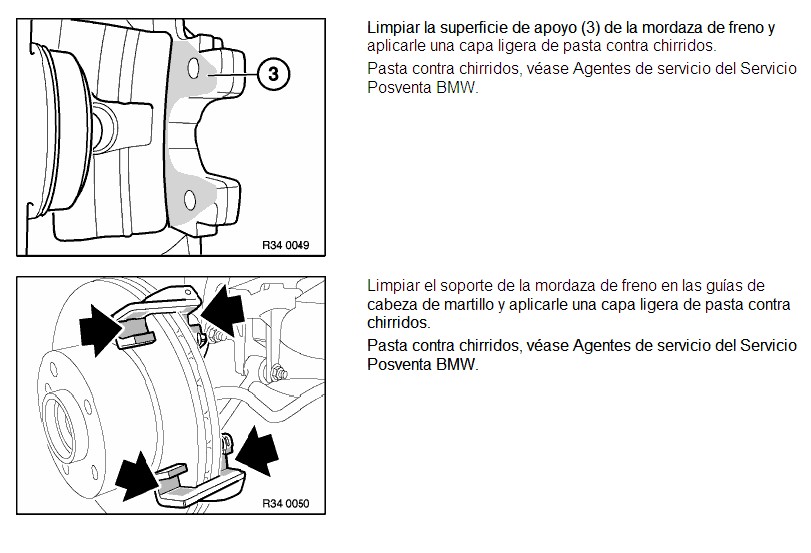 3

R34 0049

Limpiar la superficie de apoyo (3) de la mordaza de freno y aplicarle una capa ligera de pasta contra chirridos.

Pasta contra chirridos, véase Agentes de servicio del Servicio Posventa BMW.

R34 0050

Limpiar el soporte de la mordaza de freno en las guías de cabeza de martillo y aplicarle una capa ligera de pasta contra chirridos.

Pasta contra chirridos, véase Agentes de servicio del Servicio Posventa BMW.