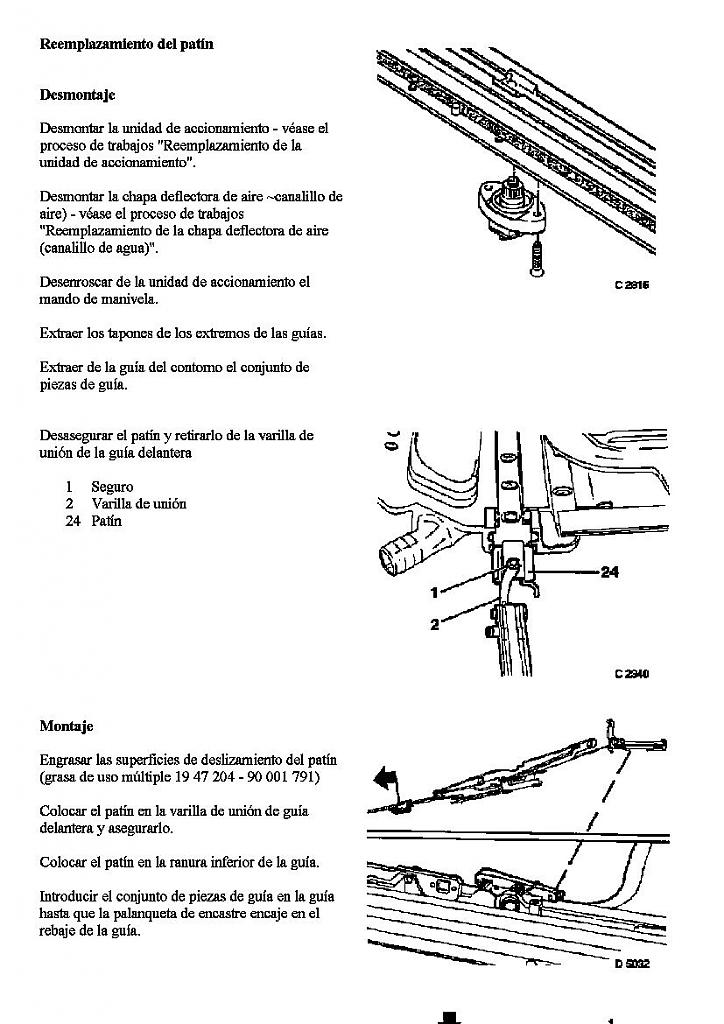 Reemplazamiento del patín

Desmontaje

Desmontar la unidad de accionamiento - véase el proceso de trabajos "Reemplazamiento de la unidad de accionamiento".

Desmontar la chapa deflectora de aire ~canalillo de aire) - véase el proceso de trabajos "Reemplazamiento de la chapa deflectora de aire (canalillo de agua)".

Desenroscar de la unidad de accionamiento el mando de manivela.

Extraer los tapones de los extremos de las guías.

Extraer de la guía del contorno el conjunto de piezas de guía.

C 2916

Desasegurar el patín y retirarlo de la varilla de unión de la guía delantera

1 Seguro
2 Varilla de unión
24 Patín

1
2
24
C 2340

Montaje

Engrasar las superficies de deslizamiento del patín (grasa de uso múltiple 19 47 204 - 90 001 791)

Colocar el patín en la varilla de unión de guía delantera y asegurarlo.

Colocar el patín en la ranura inferior de la guía.

Introducir el conjunto de piezas de guía en la guía hasta que la palanqueta de encastre encaje en el rebaje de la guía.

D 5032