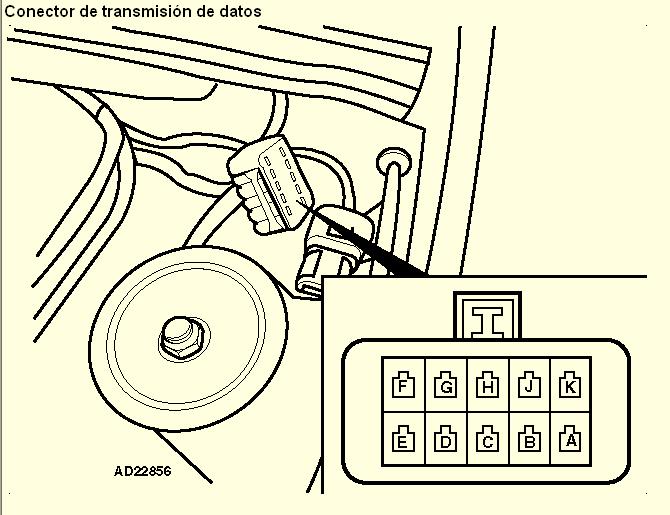 Conector de transmisión de datos

F G H J K
E D C B A

AD22856