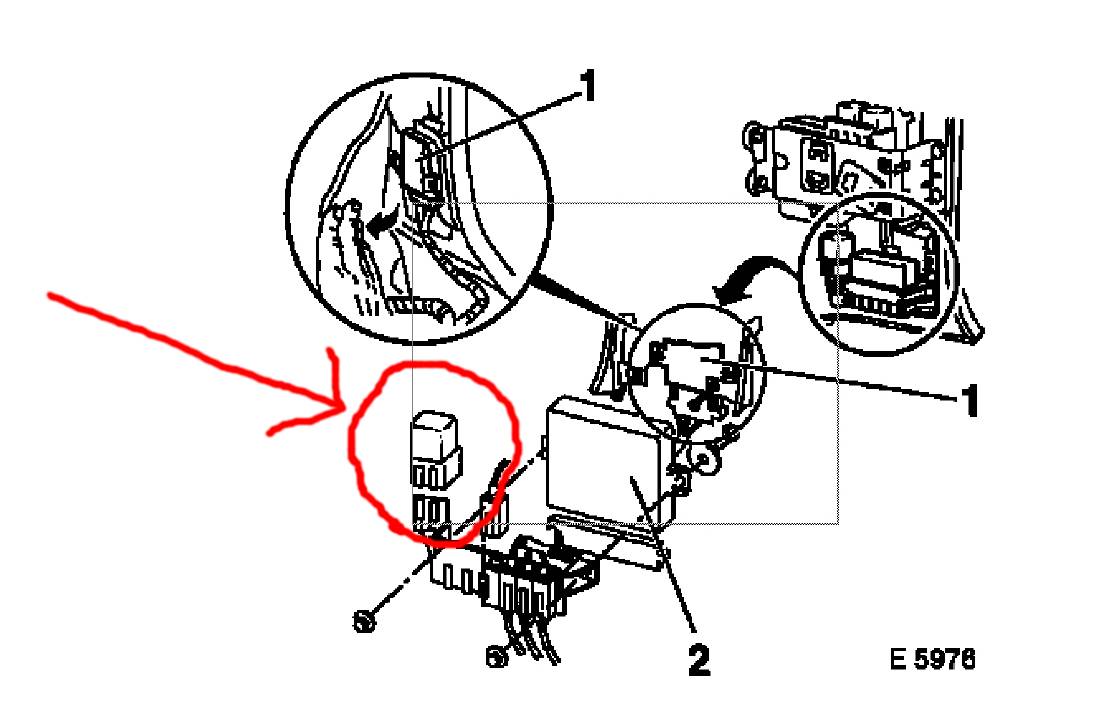 1
1
2
E 5976