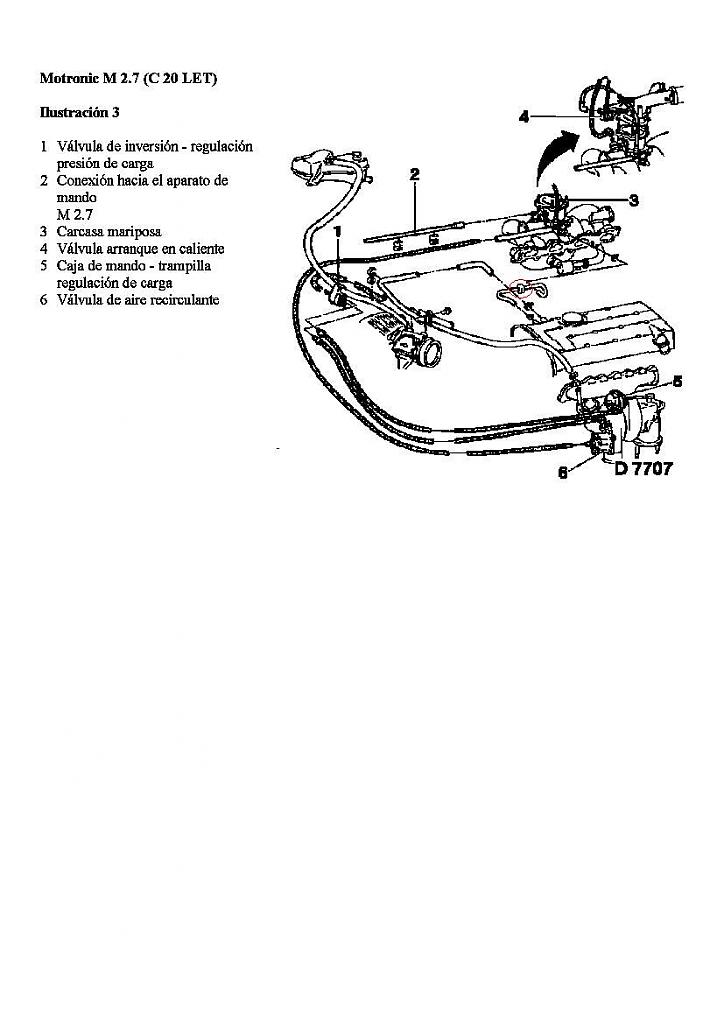 Motronic M 2.7 (C 20 LET)

Ilustración 3

1 Válvula de inversión - regulación presión de carga
2 Conexión hacia el aparato de mando M 2.7
3 Carcasa mariposa
4 Válvula arranque en caliente
5 Caja de mando - trampilla regulación de carga
6 Válvula de aire recirculante

4
2
3
1
5
6
D 7707